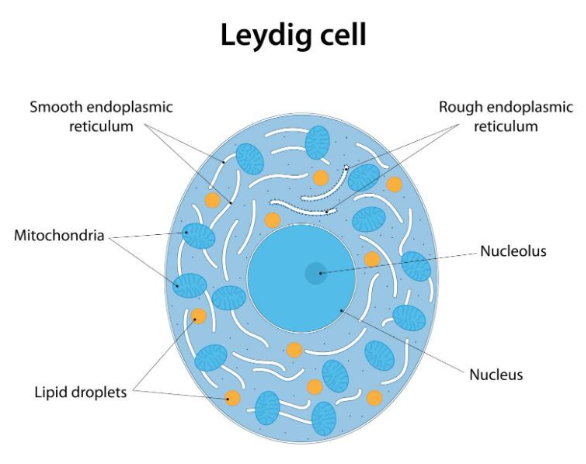 Leydig cell

Smooth endoplasmic reticulum

Rough endoplasmic reticulum

Mitochondria

Nucleolus

Nucleus

Lipid droplets